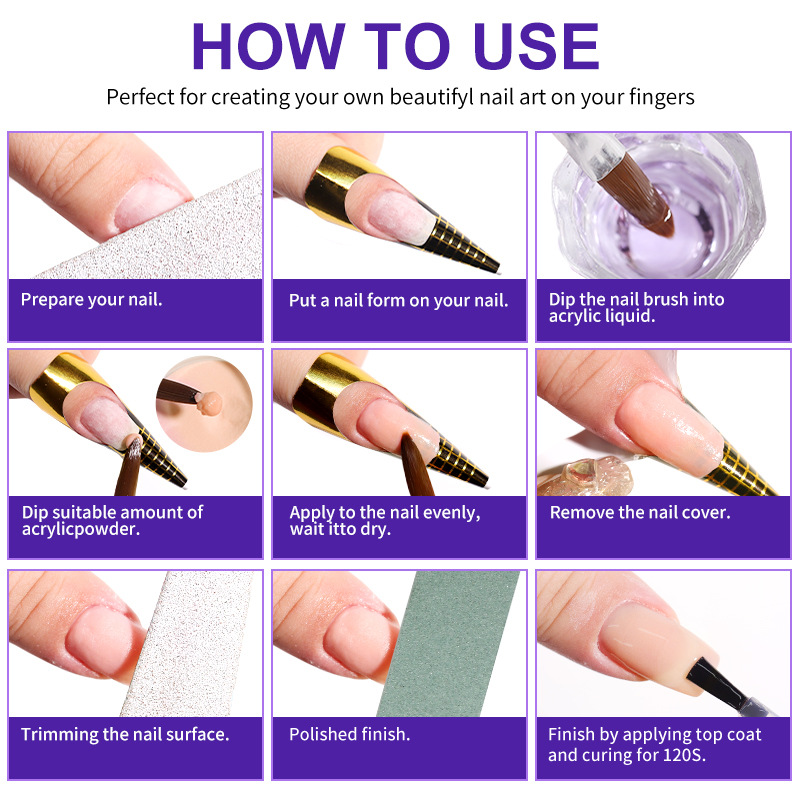 HOW TO USE

Perfect for creating your own beautifyl nail art on your fingers

Prepare your nail.

Put a nail form on your nail.

Dip the nail brush into acrylic liquid.

Dip suitable amount of acrylicpowder.

Apply to the nail evenly, wait itto dry.

Remove the nail cover.

Trimming the nail surface.

Polished finish.

Finish by applying top coat and curing for 120S.