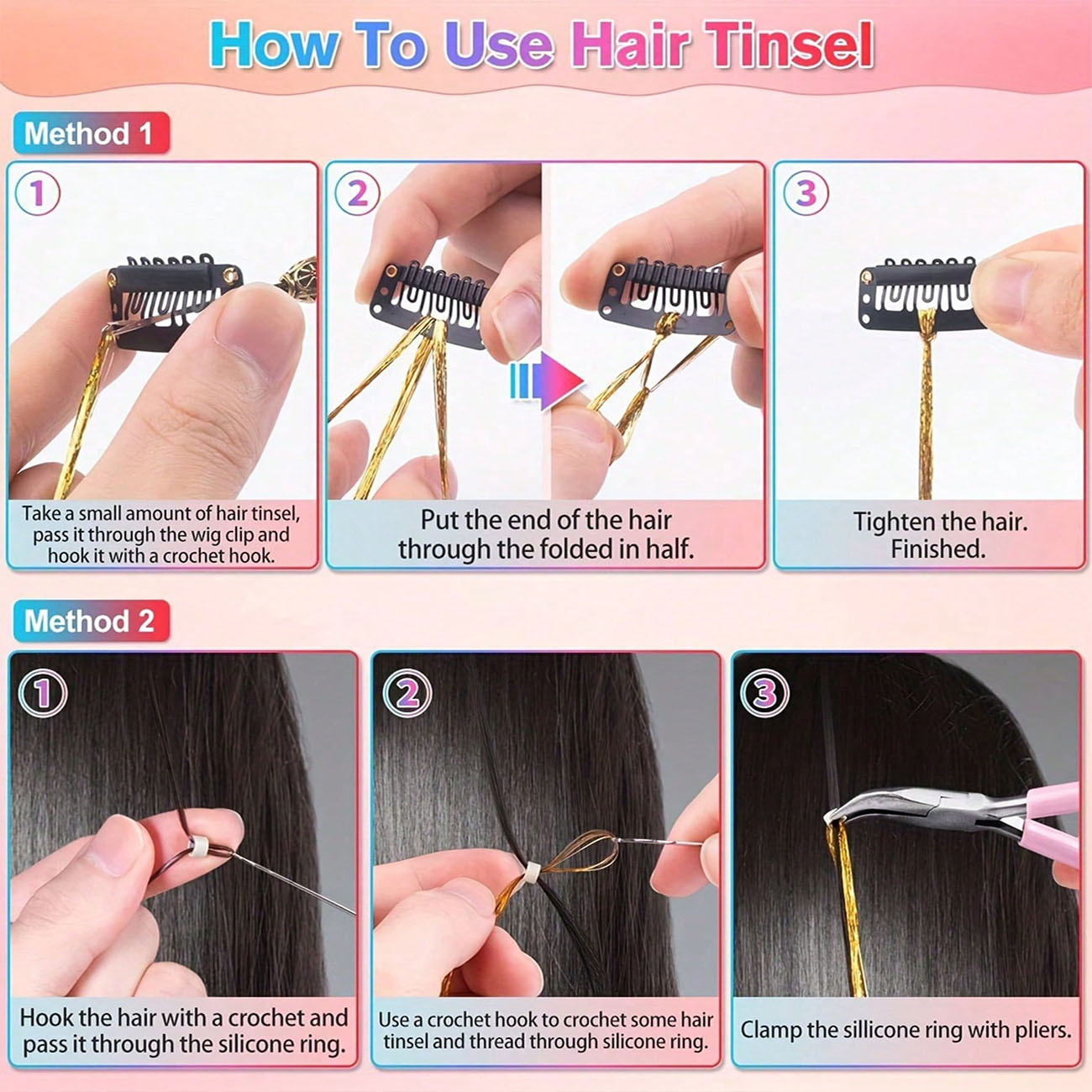 How To Use Hair Tinsel

Method 1

1
Take a small amount of hair tinsel, pass it through the wig clip and hook it with a crochet hook.

2
Put the end of the hair through the folded in half.

3
Tighten the hair. Finished.

Method 2

1
Hook the hair with a crochet and pass it through the silicone ring.

2
Use a crochet hook to crochet some hair tinsel and thread through silicone ring.

3
Clamp the sillicone ring with pliers.